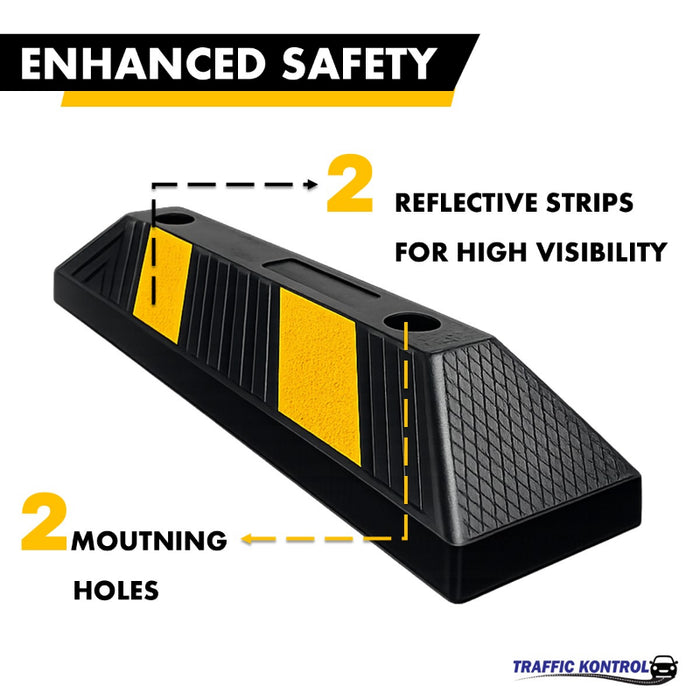 ENHANCED SAFETY

2 REFLECTIVE STRIPS FOR HIGH VISIBILITY

2 MOUTNING HOLES

TRAFFIC KONTROL