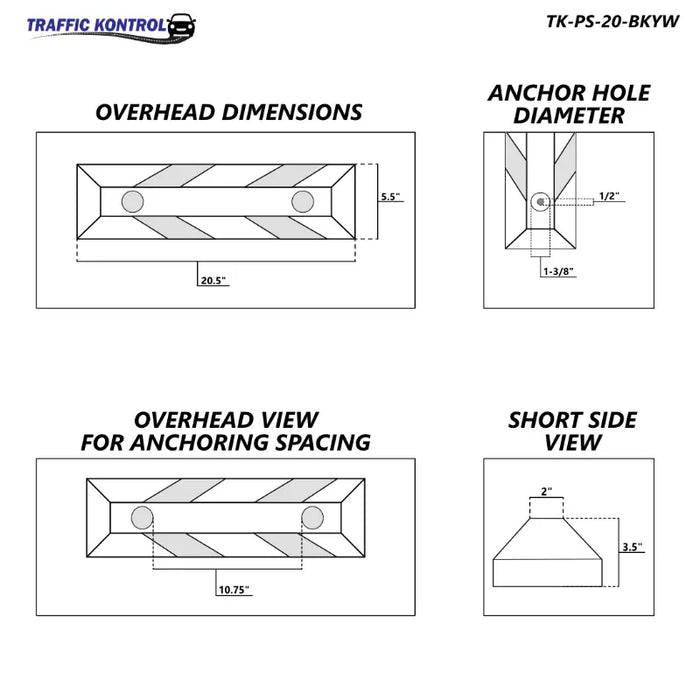 TRAFFIC KONTROL

TK-PS-20-BKYW

OVERHEAD DIMENSIONS

5.5"

20.5"

ANCHOR HOLE DIAMETER

1/2"

1-3/8"

OVERHEAD VIEW FOR ANCHORING SPACING

10.75"

SHORT SIDE VIEW

2"

3.5"