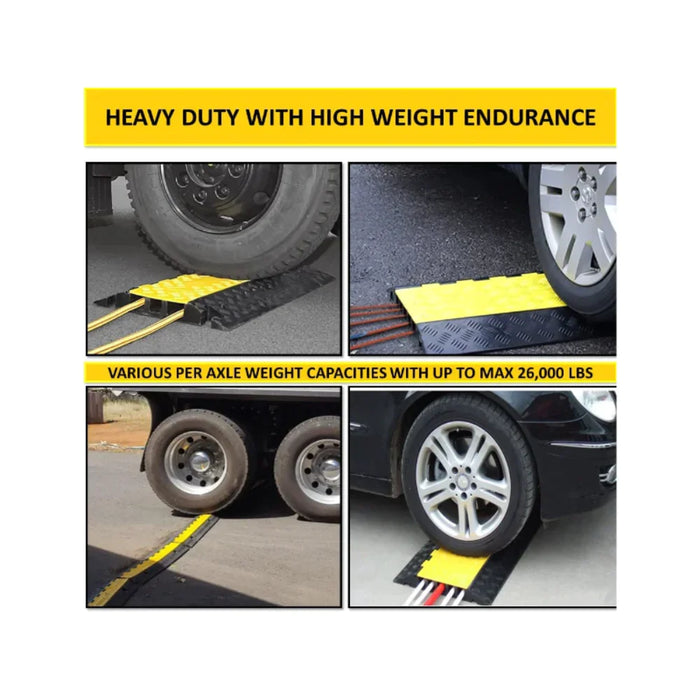 HEAVY DUTY WITH HIGH WEIGHT ENDURANCE

VARIOUS PER AXLE WEIGHT CAPACITIES WITH UP TO MAX 26,000 LBS