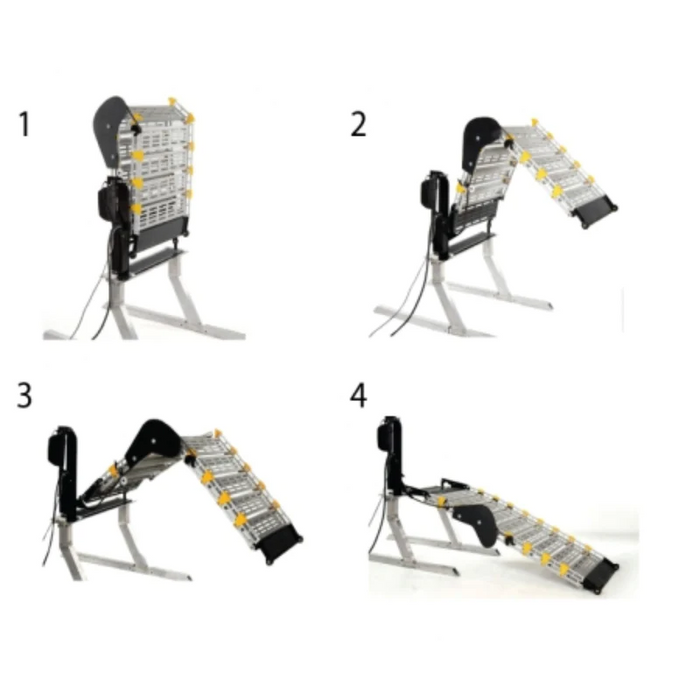 1

2

3

4