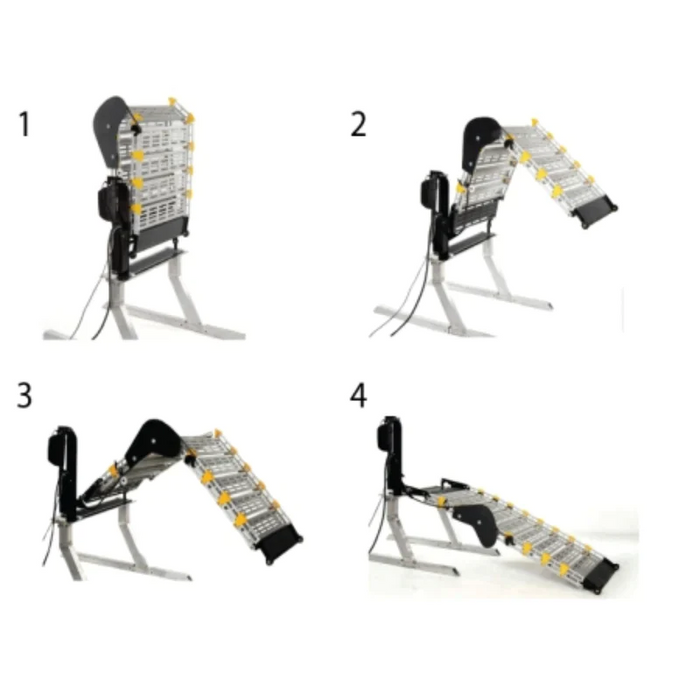 1

2

3

4